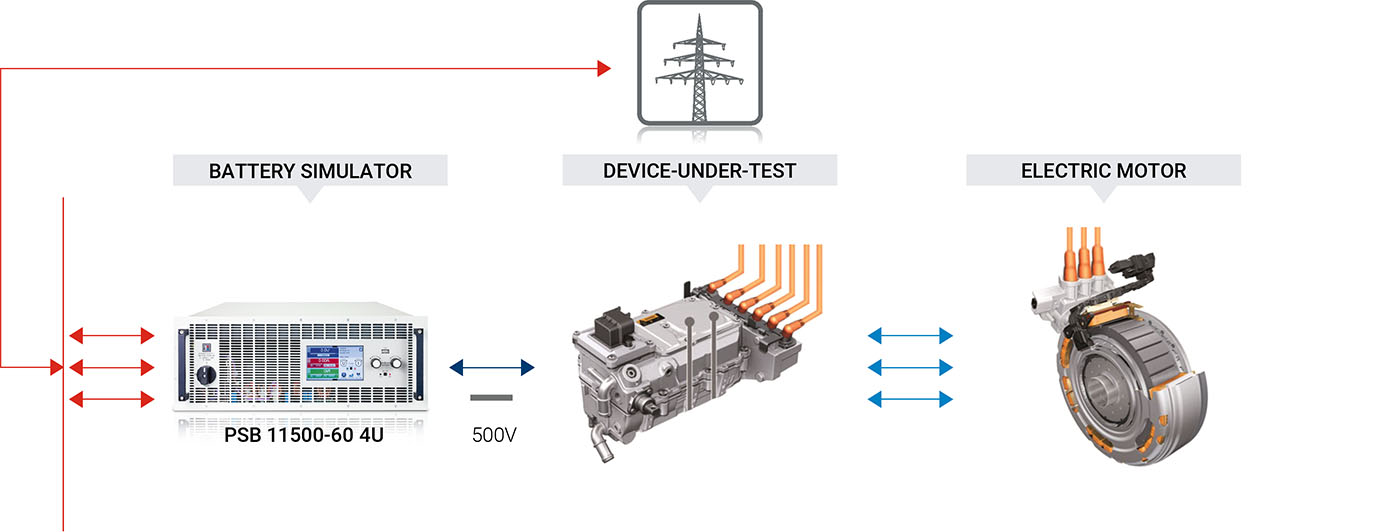 BATTERY SIMULATOR

DEVICE-UNDER-TEST

ELECTRIC MOTOR

PSB 11500-60 4U

500V